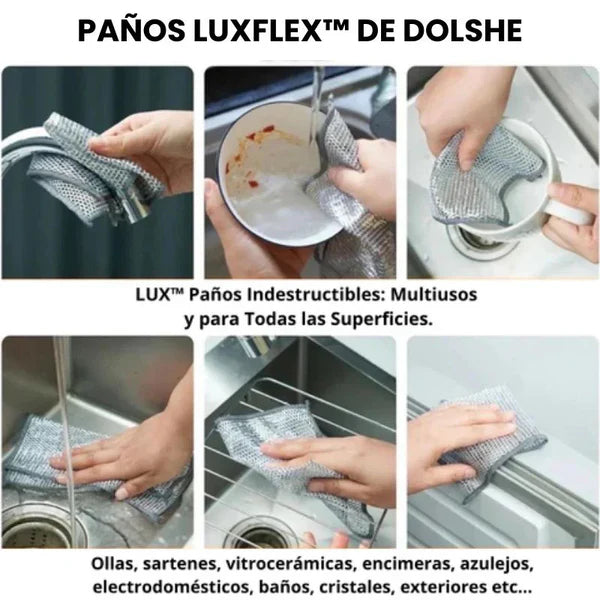 PAÑOS LUXFLEX™ DE DOLSHE

LUX™ Paños Indestructibles: Multiusos y para Todas las Superficies.

Ollas, sartenes, vitrocerámicas, encimeras, azulejos, electrodomésticos, baños, cristales, exteriores etc...