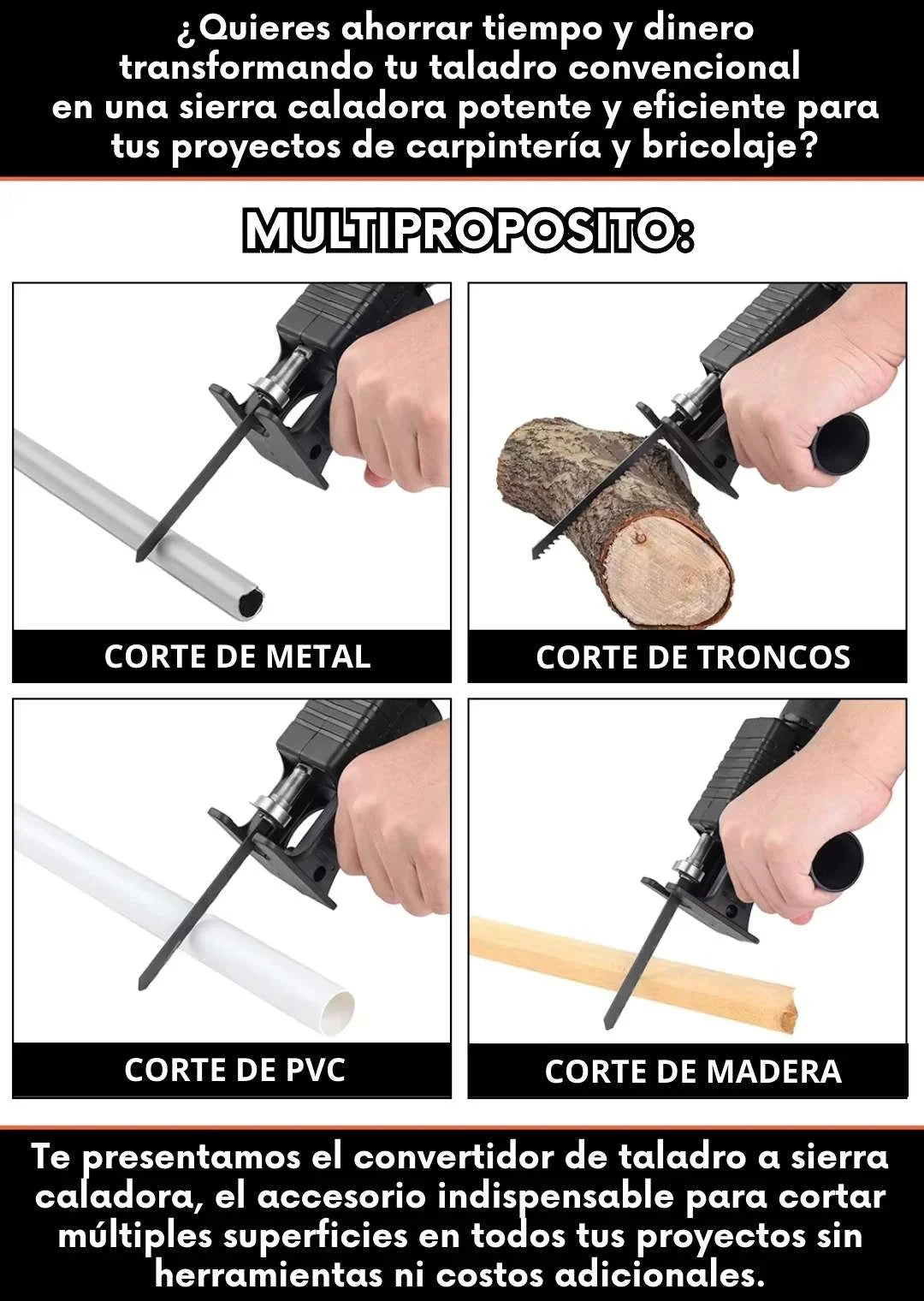 ¿Quieres ahorrar tiempo y dinero transformando tu taladro convencional en una sierra caladora potente y eficiente para tus proyectos de carpintería y bricolaje?

MULTIPROPOSITO:

CORTE DE METAL

CORTE DE TRONCOS

CORTE DE PVC

CORTE DE MADERA

Te presentamos el convertidor de taladro a sierra caladora, el accesorio indispensable para cortar múltiples superficies en todos tus proyectos sin herramientas ni costos adicionales.