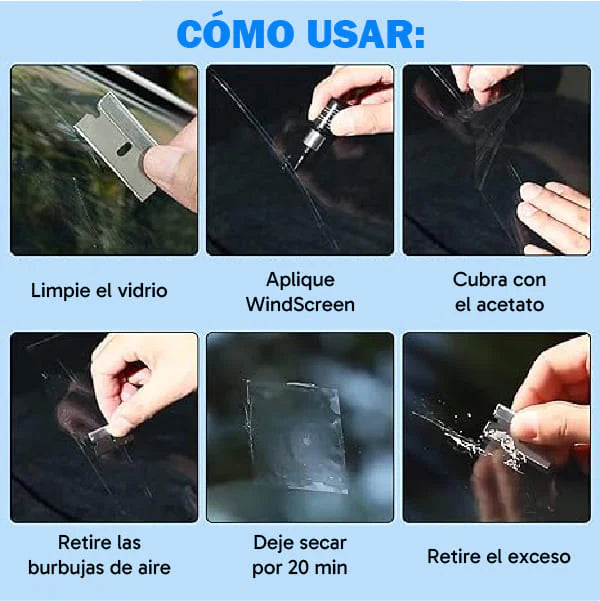 CÓMO USAR:

Limpie el vidrio

Aplique WindScreen

Cubra con el acetato

Retire las burbujas de aire

Deje secar por 20 min

Retire el exceso